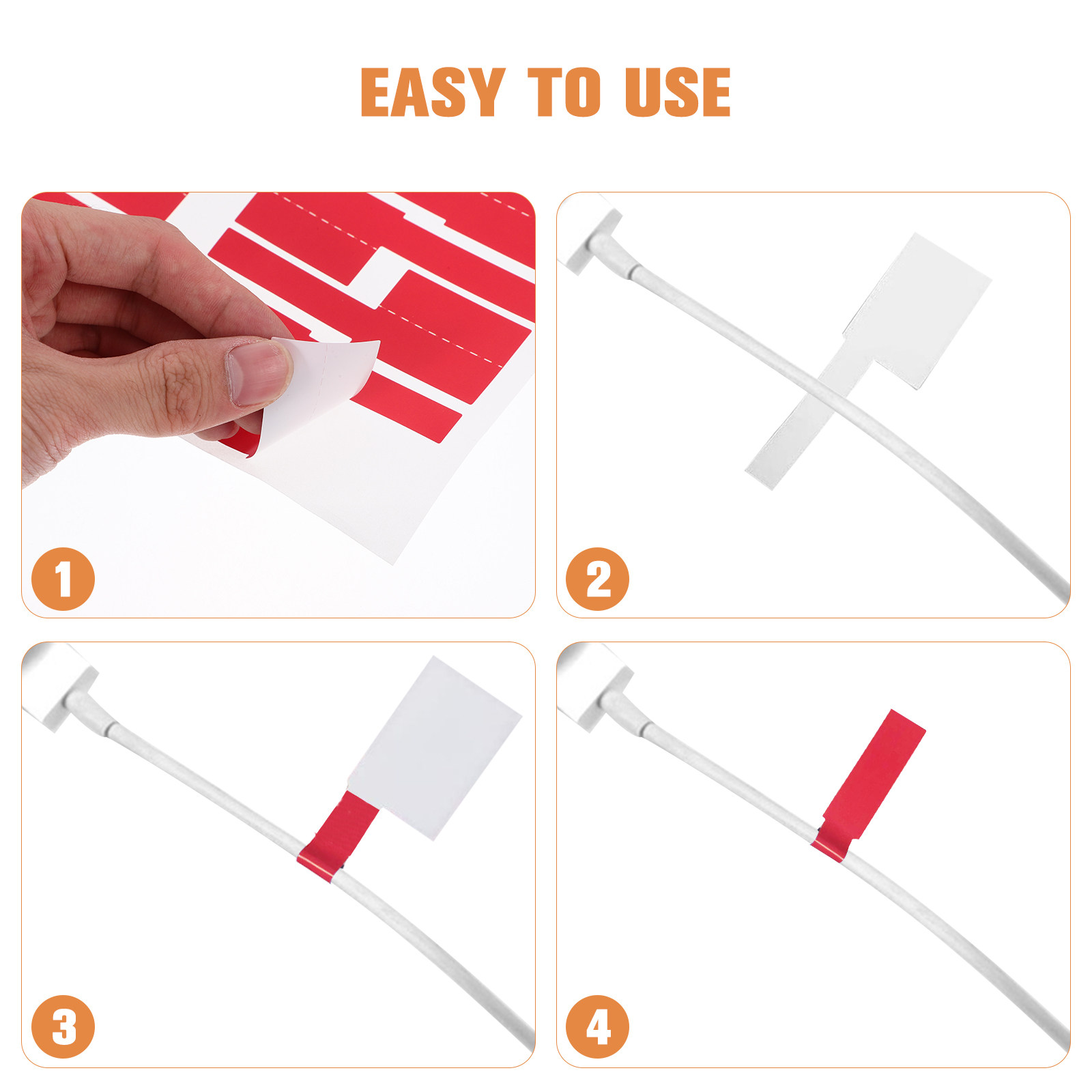 EASY TO USE

1

2

3

4